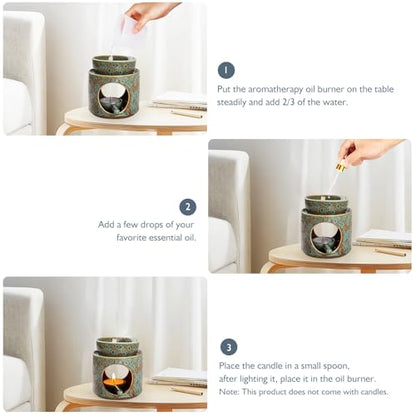 1

Put the aromatherapy oil burner on the table steadily and add 2/3 of the water.

2

Add a few drops of your favorite essential oil.

3

Place the candle in a small spoon, after lighting it, place it in the oil burner.
Note: This product does not come with candles.