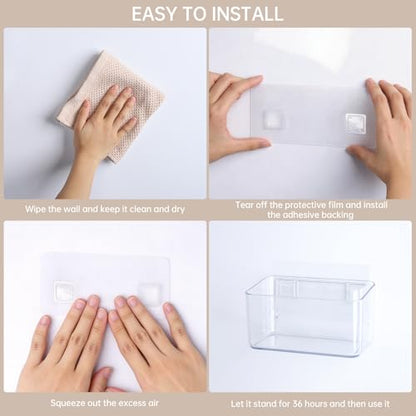 EASY TO INSTALL

Wipe the wall and keep it clean and dry

Tear off the protective film and install the adhesive backing

Squeeze out the excess air

Let it stand for 36 hours and then use it