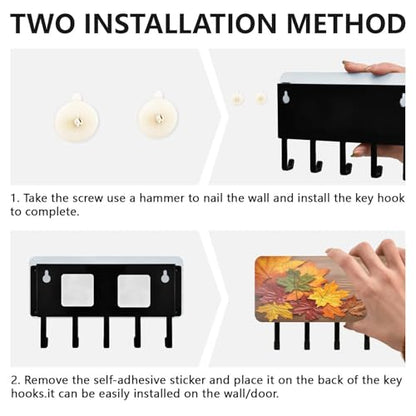 TWO INSTALLATION METHOD

1. Take the screw use a hammer to nail the wall and install the key hook to complete.

2. Remove the self-adhesive sticker and place it on the back of the key hooks.it can be easily installed on the wall/door.