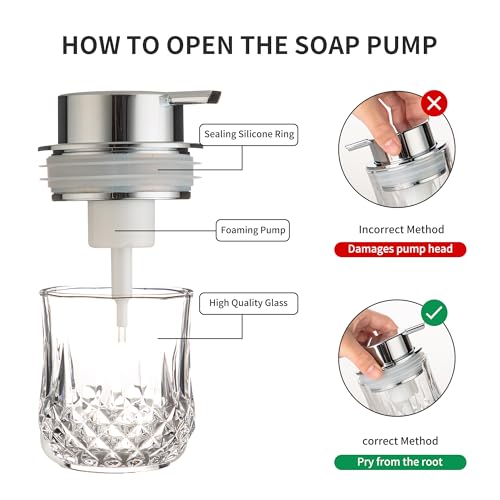 HOW TO OPEN THE SOAP PUMP

Sealing Silicone Ring

Foaming Pump

High Quality Glass

Incorrect Method

Damages pump head

correct Method

Pry from the root