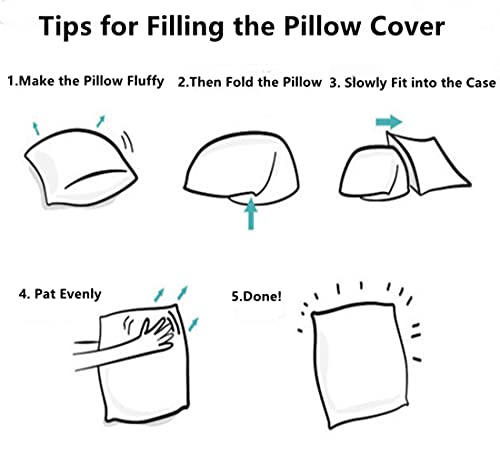 Tips for Filling the Pillow Cover

1.Make the Pillow Fluffy

2.Then Fold the Pillow

3. Slowly Fit into the Case

4. Pat Evenly

5.Done!