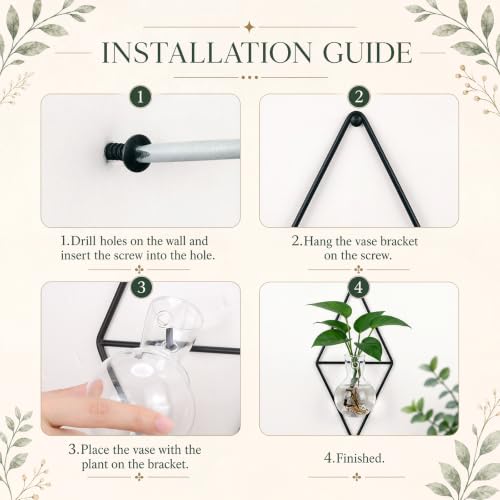 INSTALLATION GUIDE

1

2

1.Drill holes on the wall and insert the screw into the hole.

2.Hang the vase bracket on the screw.

3

4

3.Place the vase with the plant on the bracket.

4.Finished.