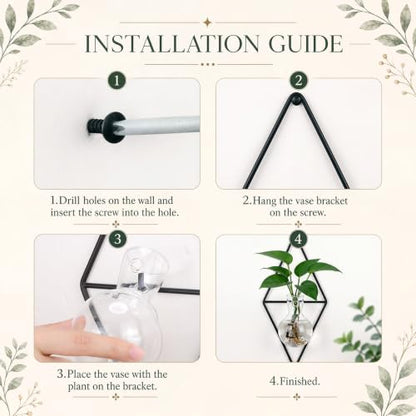 INSTALLATION GUIDE

1

2

1.Drill holes on the wall and insert the screw into the hole.

2.Hang the vase bracket on the screw.

3

4

3.Place the vase with the plant on the bracket.

4.Finished.