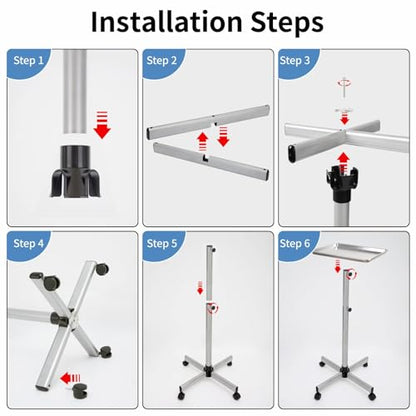 Installation Steps

Step 1

Step 2

Step 3

Step 4

Step 5

Step 6