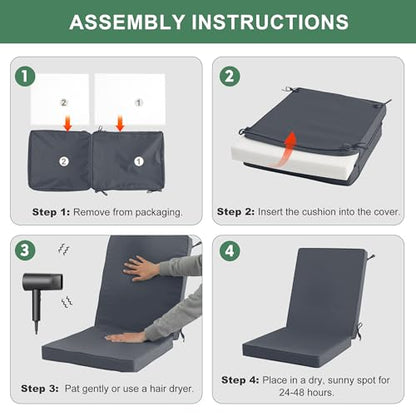 ASSEMBLY INSTRUCTIONS

1

2

1

2

1

Step 1: Remove from packaging.

2

Step 2: Insert the cushion into the cover.

3

Step 3: Pat gently or use a hair dryer.

4

Step 4: Place in a dry, sunny spot for 24-48 hours.