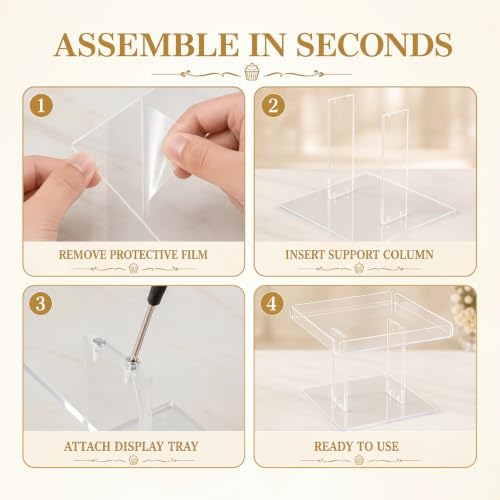 ASSEMBLE IN SECONDS

1

REMOVE PROTECTIVE FILM

2

INSERT SUPPORT COLUMN

3

ATTACH DISPLAY TRAY

4

READY TO USE