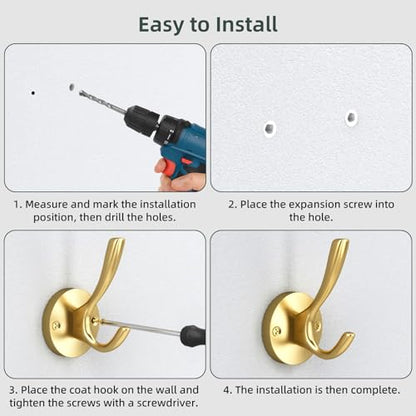 Easy to Install

1. Measure and mark the installation position, then drill the holes.

2. Place the expansion screw into the hole.

3. Place the coat hook on the wall and tighten the screws with a screwdriver.

4. The installation is then complete.