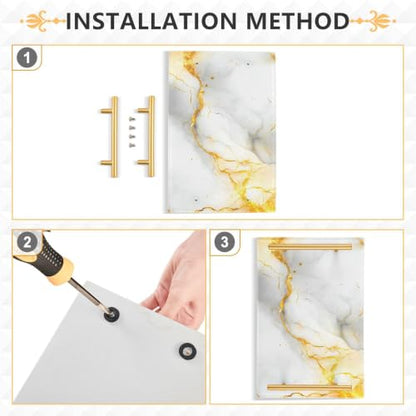 INSTALLATION METHOD

1

2

3