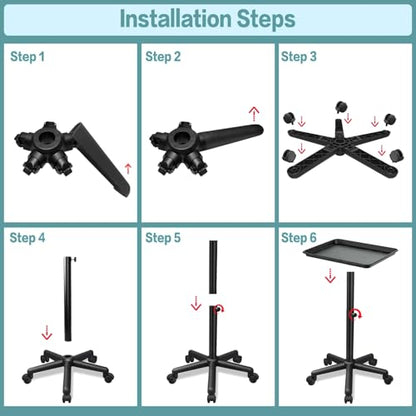 Installation Steps

Step 1

Step 2

Step 3

Step 4

Step 5

Step 6