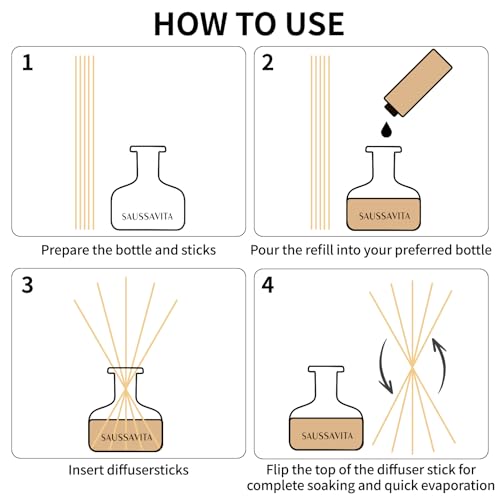 HOW TO USE

1

SAUSSAVITA

Prepare the bottle and sticks

2

SAUSSAVITA

Pour the refill into your preferred bottle

3

SAUSSAVITA

Insert diffusersticks

4

SAUSSAVITA

Flip the top of the diffuser stick for complete soaking and quick evaporation