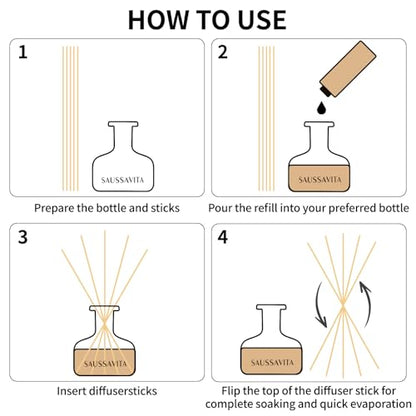 HOW TO USE

1

SAUSSAVITA

Prepare the bottle and sticks

2

SAUSSAVITA

Pour the refill into your preferred bottle

3

SAUSSAVITA

Insert diffusersticks

4

SAUSSAVITA

Flip the top of the diffuser stick for complete soaking and quick evaporation