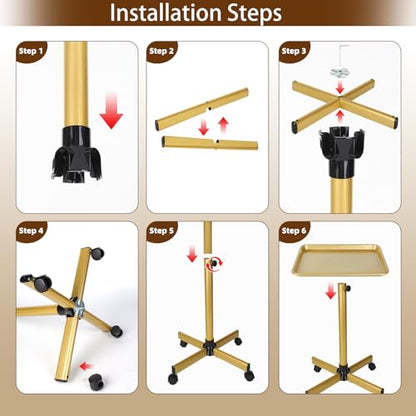 Installation Steps

Step 1

Step 2

Step 3

Step 4

Step 5

Step 6