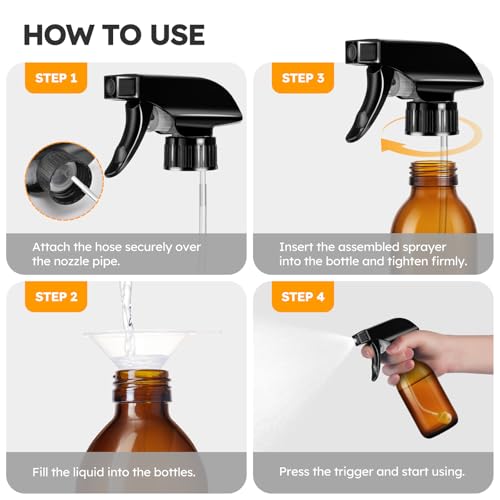 HOW TO USE

STEP 1

Attach the hose securely over the nozzle pipe.

STEP 3

Insert the assembled sprayer into the bottle and tighten firmly.

STEP 2

Fill the liquid into the bottles.

STEP 4

Press the trigger and start using.