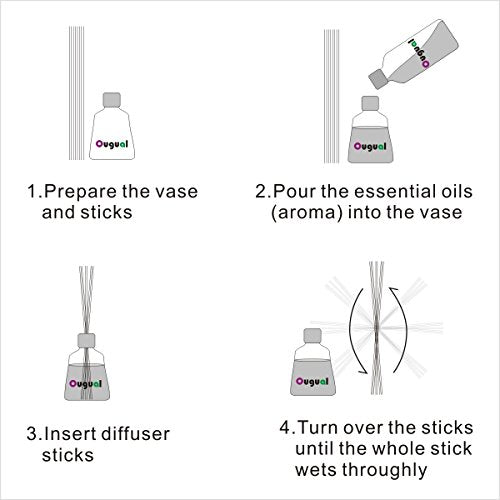 Ougual

1.Prepare the vase and sticks

Ougual

Ougual

2.Pour the essential oils (aroma) into the vase

Ougual

3.Insert diffuser sticks

Ougual

4.Turn over the sticks until the whole stick wets throughly