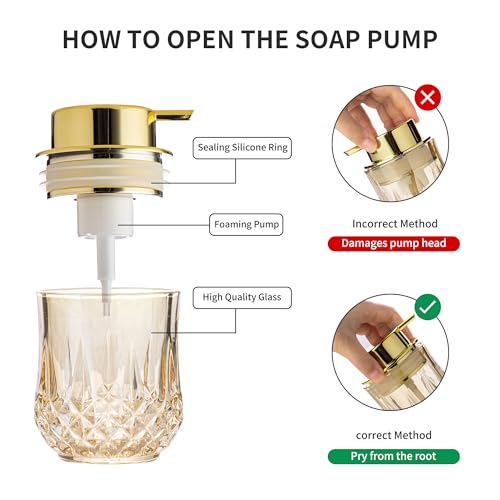 HOW TO OPEN THE SOAP PUMP

Sealing Silicone Ring

Foaming Pump

High Quality Glass

Incorrect Method

Damages pump head

correct Method

Pry from the root