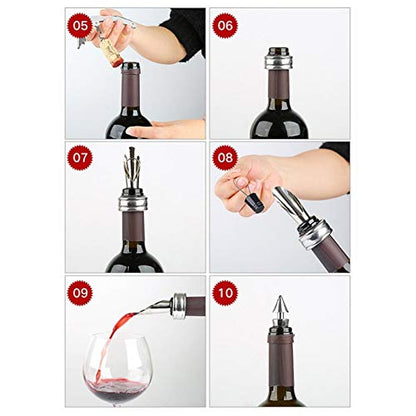 05

06

07

08

09

10