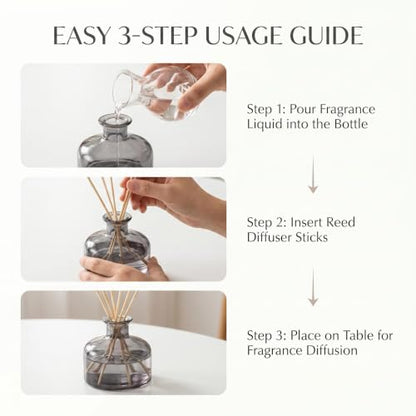 EASY 3-STEP USAGE GUIDE

Step 1: Pour Fragrance Liquid into the Bottle

Step 2: Insert Reed Diffuser Sticks

Step 3: Place on Table for Fragrance Diffusion