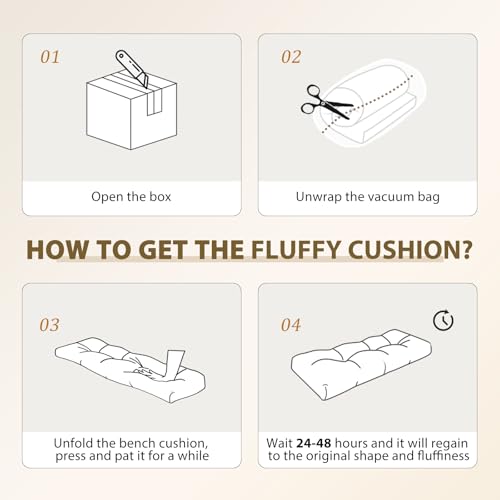 01

Open the box

02

Unwrap the vacuum bag

HOW TO GET THE FLUFFY CUSHION?

03

Unfold the bench cushion, press and pat it for a while

04

Wait 24-48 hours and it will regain to the original shape and fluffiness