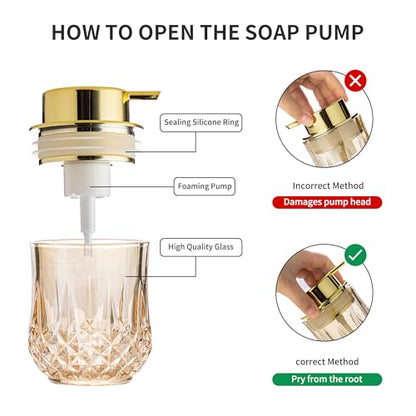 HOW TO OPEN THE SOAP PUMP

Sealing Silicone Ring

Foaming Pump

High Quality Glass

Incorrect Method

Damages pump head

correct Method

Pry from the root