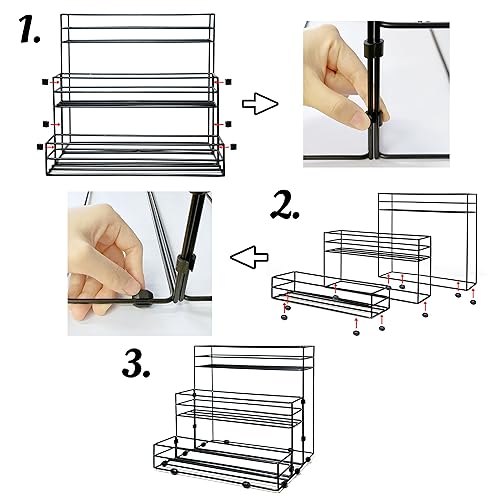 1.

2.

3.