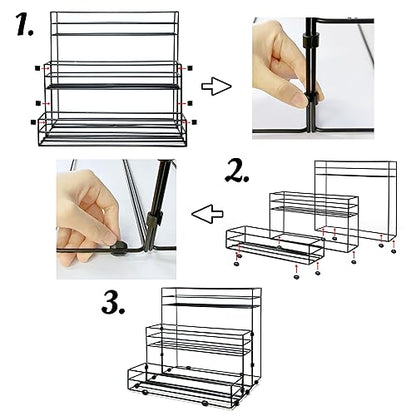 1.

2.

3.