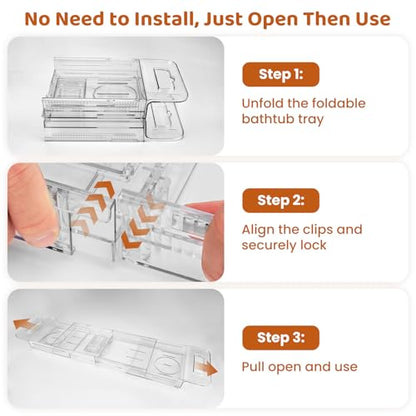 No Need to Install, Just Open Then Use

Step 1:

Unfold the foldable bathtub tray

Step 2:

Align the clips and securely lock

Step 3:

Pull open and use