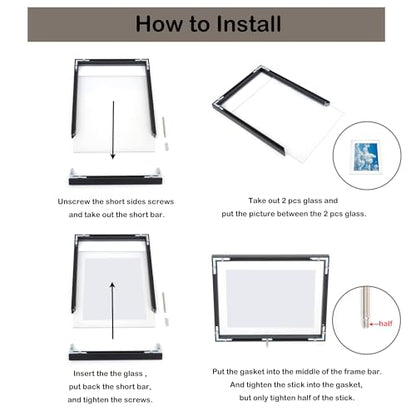 How to Install

Unscrew the short sides screws and take out the short bar.

Take out 2 pcs glass and put the picture between the 2 pcs glass.

Insert the the glass , put back the short bar, and tighten the screws.

half

Put the gasket into the middle of the frame bar. And tighten the stick into the gasket, but only tighten half of the stick.