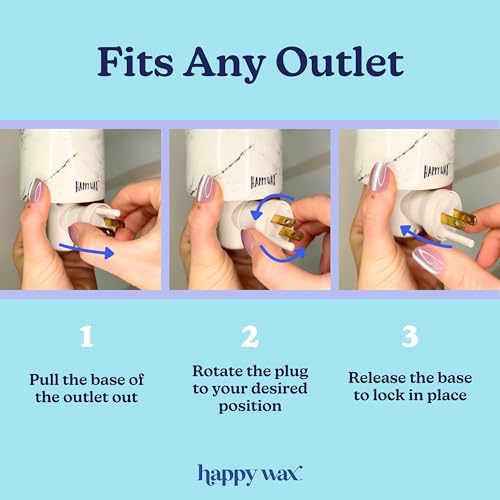 Fits Any Outlet

HAPPY WAX

HAPPY WAX

HAPPY WAX

1

Pull the base of the outlet out

2

Rotate the plug to your desired position

3

Release the base to lock in place

happy wax