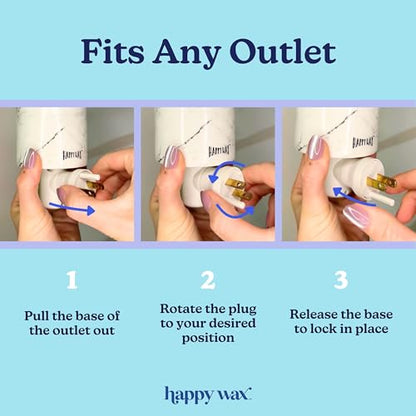 Fits Any Outlet

HAPPY WAX

HAPPY WAX

HAPPY WAX

1

Pull the base of the outlet out

2

Rotate the plug to your desired position

3

Release the base to lock in place

happy wax