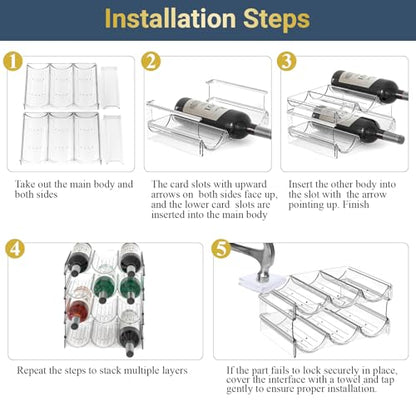 Installation Steps

1

Take out the main body and both sides

2

The card slots with upward arrows on both sides face up, and the lower card slots are inserted into the main body

3

Insert the other body into the slot with the arrow pointing up. Finish

4

Repeat the steps to stack multiple layers

5

If the part fails to lock securely in place, cover the interface with a towel and tap gently to ensure proper installation.