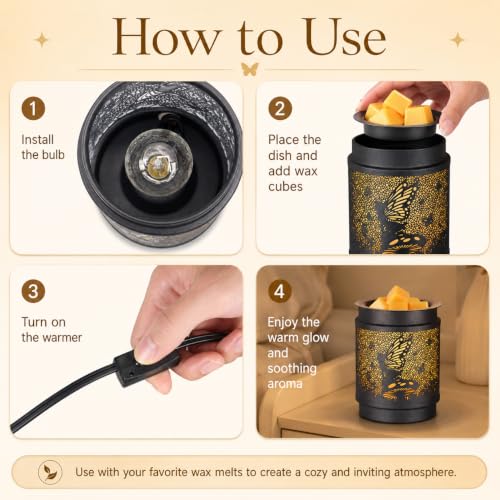 How to Use

1
Install the bulb

2
Place the dish and add wax cubes

3
Turn on the warmer

4
Enjoy the warm glow and soothing aroma

Use with your favorite wax melts to create a cozy and inviting atmosphere.