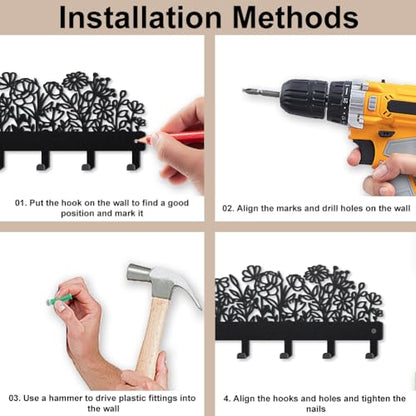 Installation Methods

01. Put the hook on the wall to find a good position and mark it

02. Align the marks and drill holes on the wall

03. Use a hammer to drive plastic fittings into the wall

4. Align the hooks and holes and tighten the nails