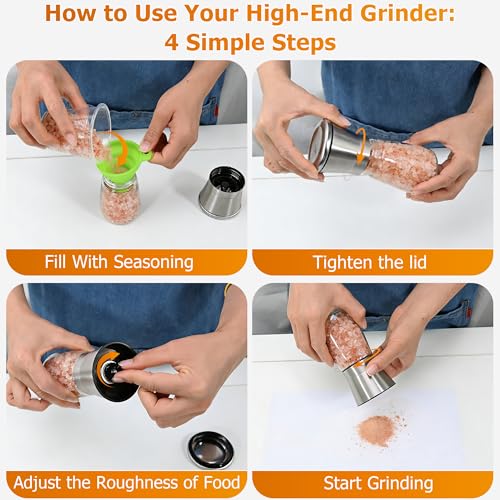 How to Use Your High-End Grinder:
4 Simple Steps

Fill With Seasoning

Tighten the lid

Adjust the Roughness of Food

Start Grinding