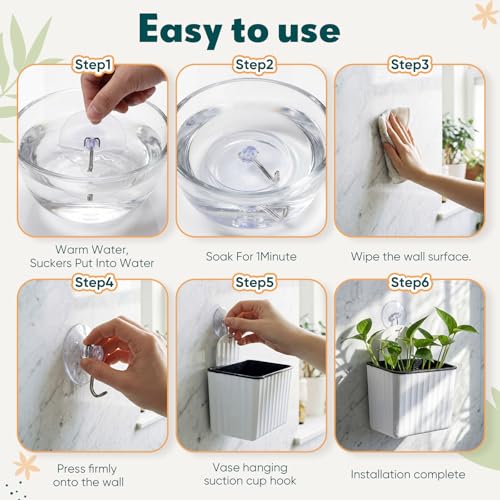 Easy to use

Step1

Warm Water, Suckers Put Into Water

Step2

Soak For 1Minute

Step3

Wipe the wall surface.

Step4

Press firmly onto the wall

Step5

Vase hanging suction cup hook

Step6

Installation complete