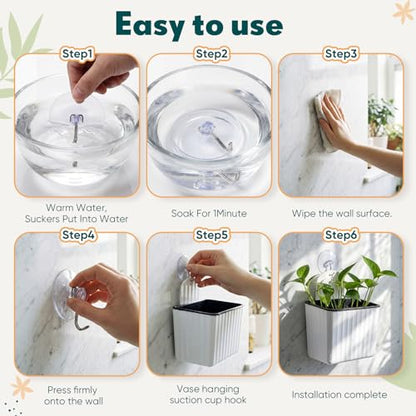 Easy to use

Step1

Warm Water, Suckers Put Into Water

Step2

Soak For 1Minute

Step3

Wipe the wall surface.

Step4

Press firmly onto the wall

Step5

Vase hanging suction cup hook

Step6

Installation complete