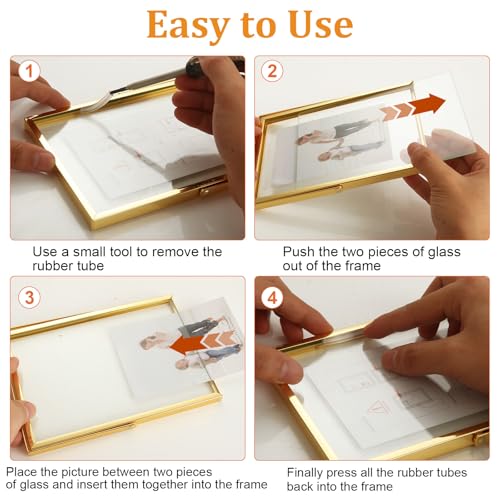 Easy to Use

1

Use a small tool to remove the rubber tube

2

Push the two pieces of glass out of the frame

3

Place the picture between two pieces of glass and insert them together into the frame

4

Finally press all the rubber tubes back into the frame