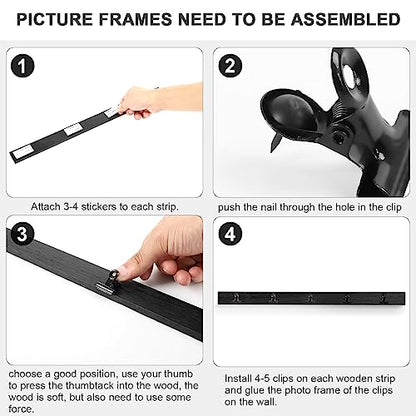 PICTURE FRAMES NEED TO BE ASSEMBLED

1

Attach 3-4 stickers to each strip.

2

push the nail through the hole in the clip

3

choose a good position, use your thumb to press the thumbtack into the wood, the wood is soft, but also need to use some force.

4

Install 4-5 clips on each wooden strip and glue the photo frame of the clips on the wall.