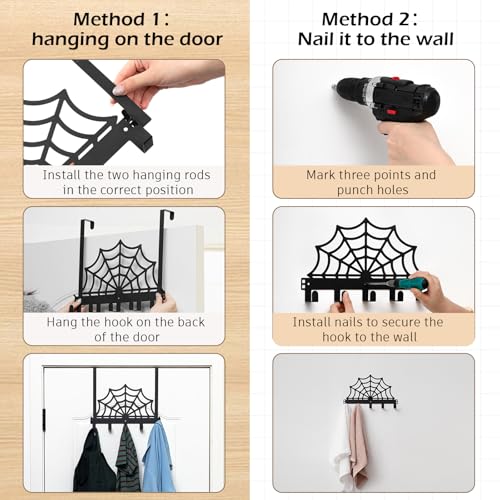 Method 1：
hanging on the door

Install the two hanging rods in the correct position

Hang the hook on the back of the door

Method 2：
Nail it to the wall

Mark three points and punch holes

Install nails to secure the hook to the wall