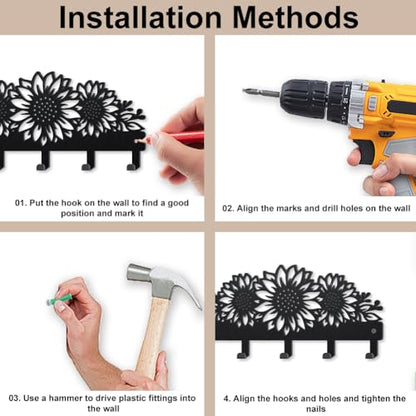 Installation Methods

01. Put the hook on the wall to find a good position and mark it

02. Align the marks and drill holes on the wall

03. Use a hammer to drive plastic fittings into the wall

4. Align the hooks and holes and tighten the nails