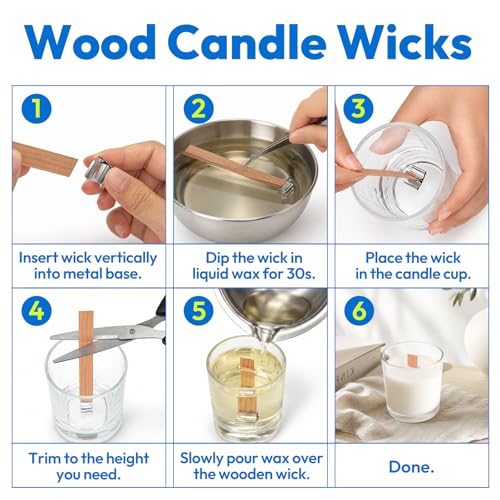 Wood Candle Wicks

1

Insert wick vertically into metal base.

2

Dip the wick in liquid wax for 30s.

3

Place the wick in the candle cup.

4

Trim to the height you need.

5

Slowly pour wax over the wooden wick.

6

Done.