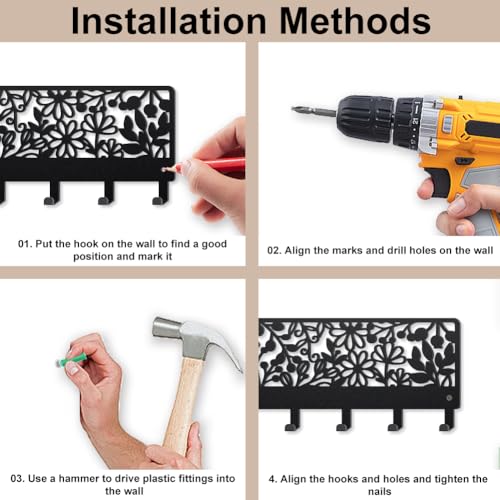 Installation Methods

01. Put the hook on the wall to find a good position and mark it

02. Align the marks and drill holes on the wall

03. Use a hammer to drive plastic fittings into the wall

4. Align the hooks and holes and tighten the nails