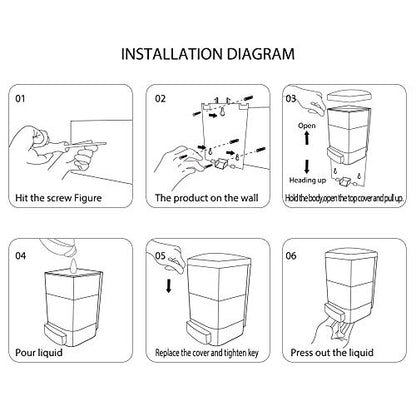 INSTALLATION DIAGRAM

01

Hit the screw Figure

02

The product on the wall

03

Open

Heading up

Hold the body,open the top cover and pull up.

04

Pour liquid

05

Replace the cover and tighten key

06

Press out the liquid