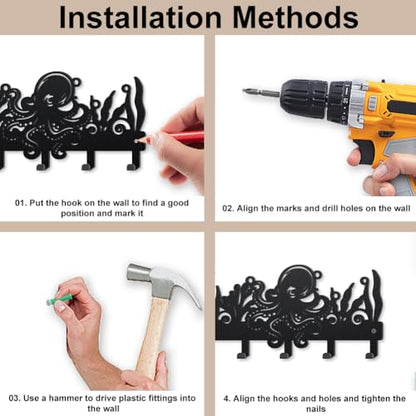 Installation Methods

01. Put the hook on the wall to find a good position and mark it

02. Align the marks and drill holes on the wall

03. Use a hammer to drive plastic fittings into the wall

4. Align the hooks and holes and tighten the nails