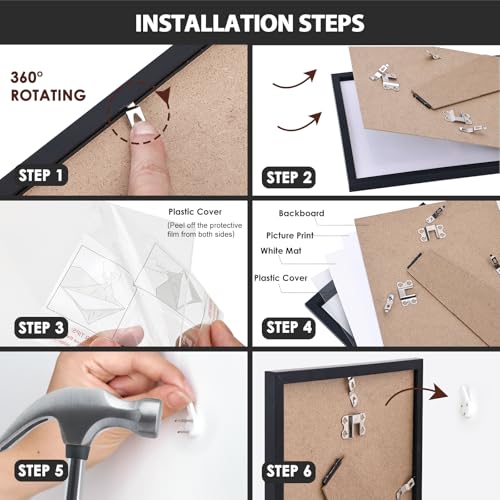 INSTALLATION STEPS

360°
ROTATING

STEP 1

STEP 2

Plastic Cover
(Peel off the protective film from both sides)

STEP 3

Backboard
Picture Print
White Mat
Plastic Cover

STEP 4

STEP 5

STEP 6