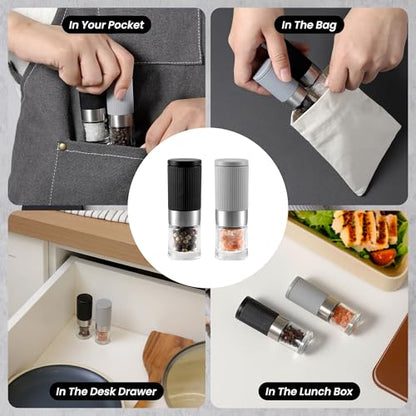 In Your Pocket

In The Bag

In The Desk Drawer

In The Lunch Box