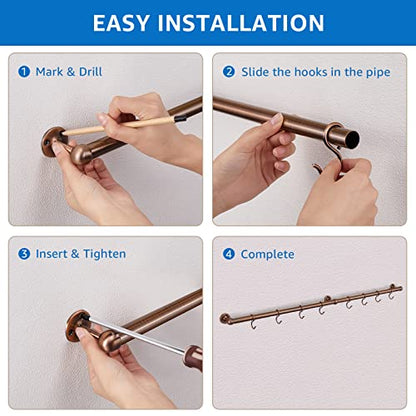 EASY INSTALLATION

1 Mark & Drill

2 Slide the hooks in the pipe

3 Insert & Tighten

4 Complete