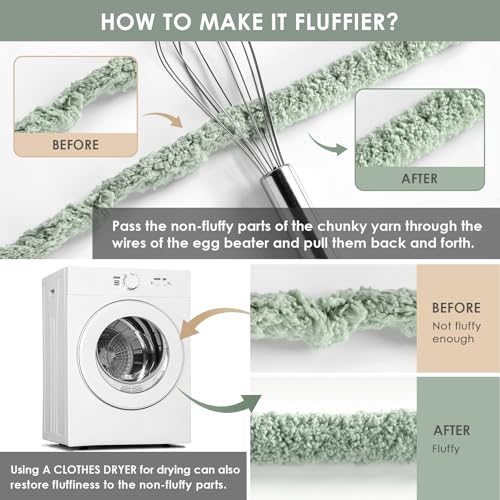 HOW TO MAKE IT FLUFFIER?

BEFORE

AFTER

Pass the non-fluffy parts of the chunky yarn through the wires of the egg beater and pull them back and forth.

BEFORE
Not fluffy enough

AFTER
Fluffy

Using A CLOTHES DRYER for drying can also restore fluffiness to the non-fluffy parts.