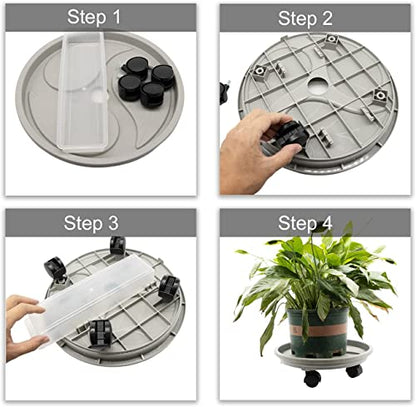 Step 1

Step 2

Step 3

Step 4