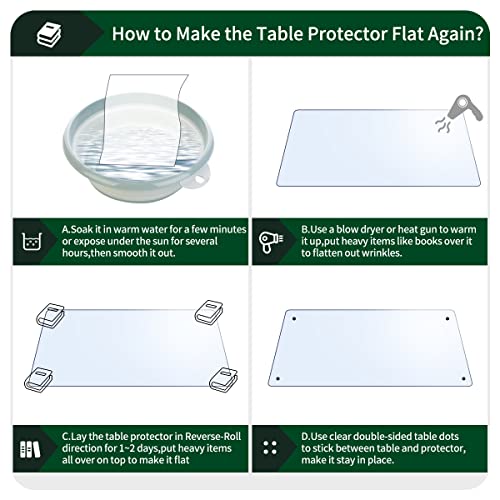 How to Make the Table Protector Flat Again?

A.Soak it in warm water for a few minutes or expose under the sun for several hours,then smooth it out.

B.Use a blow dryer or heat gun to warm it up,put heavy items like books over it to flatten out wrinkles.

C.Lay the table protector in Reverse-Roll direction for 1~2 days,put heavy items all over on top to make it flat

D.Use clear double-sided table dots to stick between table and protector, make it stay in place.