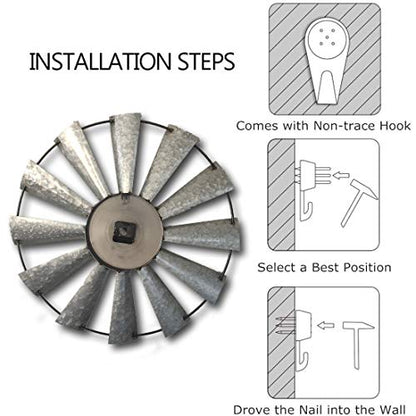 INSTALLATION STEPS

Comes with Non-trace Hook

Select a Best Position

Drove the Nail into the Wall